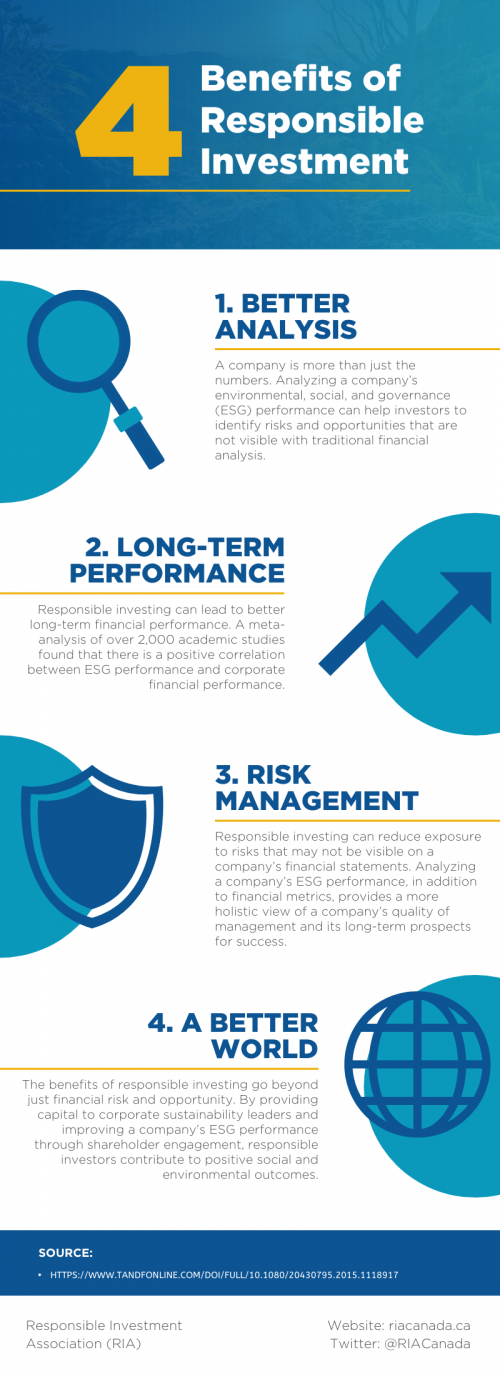 4 Benefits of Responsible Investment

1. BETTER ANALYSIS

A company is more than just the numbers. Analyzing a company's environmental, social, and governance (ESG) performance can help investors to identify risks and opportunities that are not visible with traditional financial analysis.

2. LONG-TERM PERFORMANCE

Responsible investing can lead to better long-term financial performance. A meta-analysis of over 2,000 academic studies found that there is a positive correlation between ESG performance and corporate financial performance.

3. RISK MANAGEMENT

Responsible investing can reduce exposure to risks that may not be visible on a company's financial statements. Analyzing a company's ESG performance, in addition to financial metrics, provides a more holistic view of a company's quality of management and its long-term prospects for success.

4. A BETTER WORLD

The benefits of responsible investing go beyond just financial risk and opportunity. By providing capital to corporate sustainability leaders and improving a company's ESG performance through shareholder engagement, responsible investors contribute to positive social and environmental outcomes.

SOURCE:

• HTTPS://WWW.TANDFONLINE.COM/DOI/FULL/10.1080/20430795.2015.1118917

Responsible Investment Association (RIA)

Website: riacanada.ca
Twitter: @RIACanada